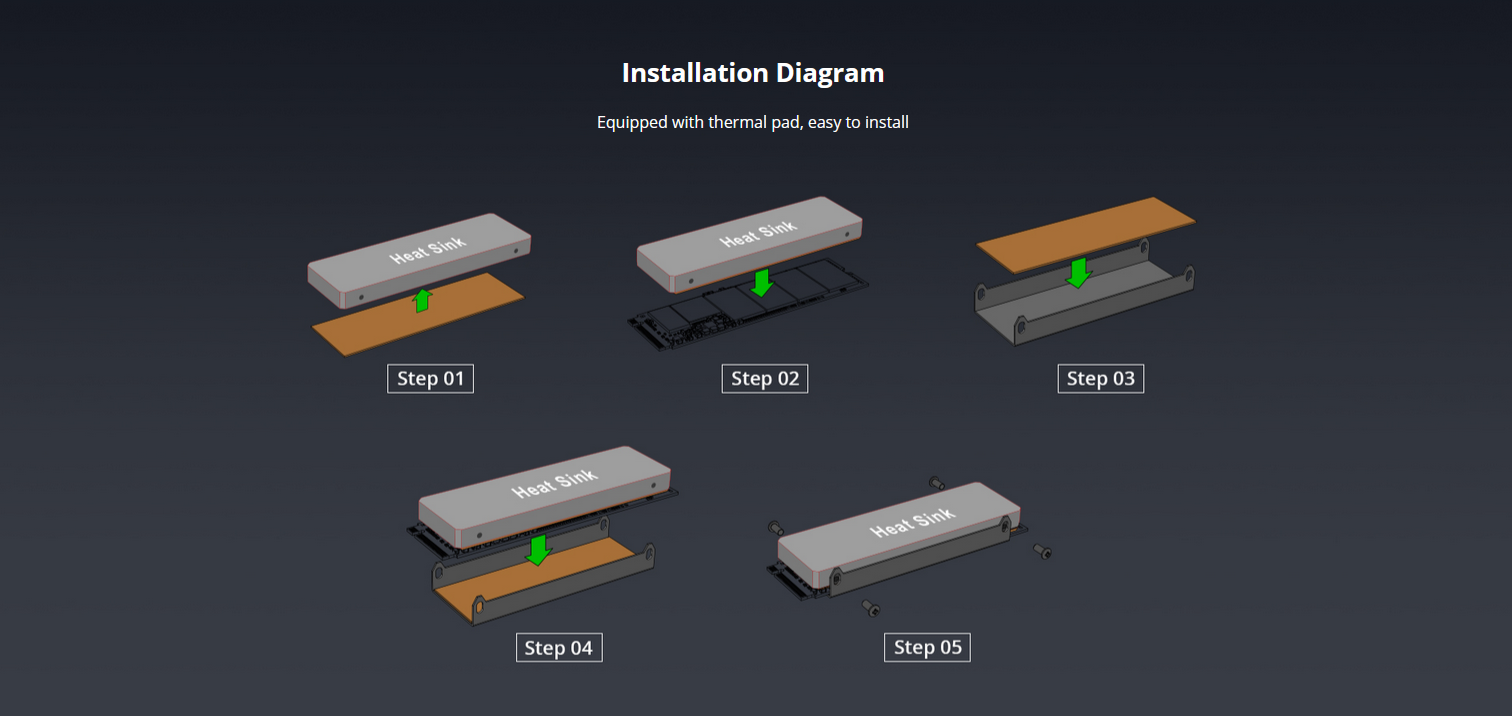 Installation Diagram

Equipped with thermal pad, easy to install

Heat Sink

Step 01

Heat Sink

Step 02

Step 03

Heat Sink

Step 04

Heat Sink

Step 05