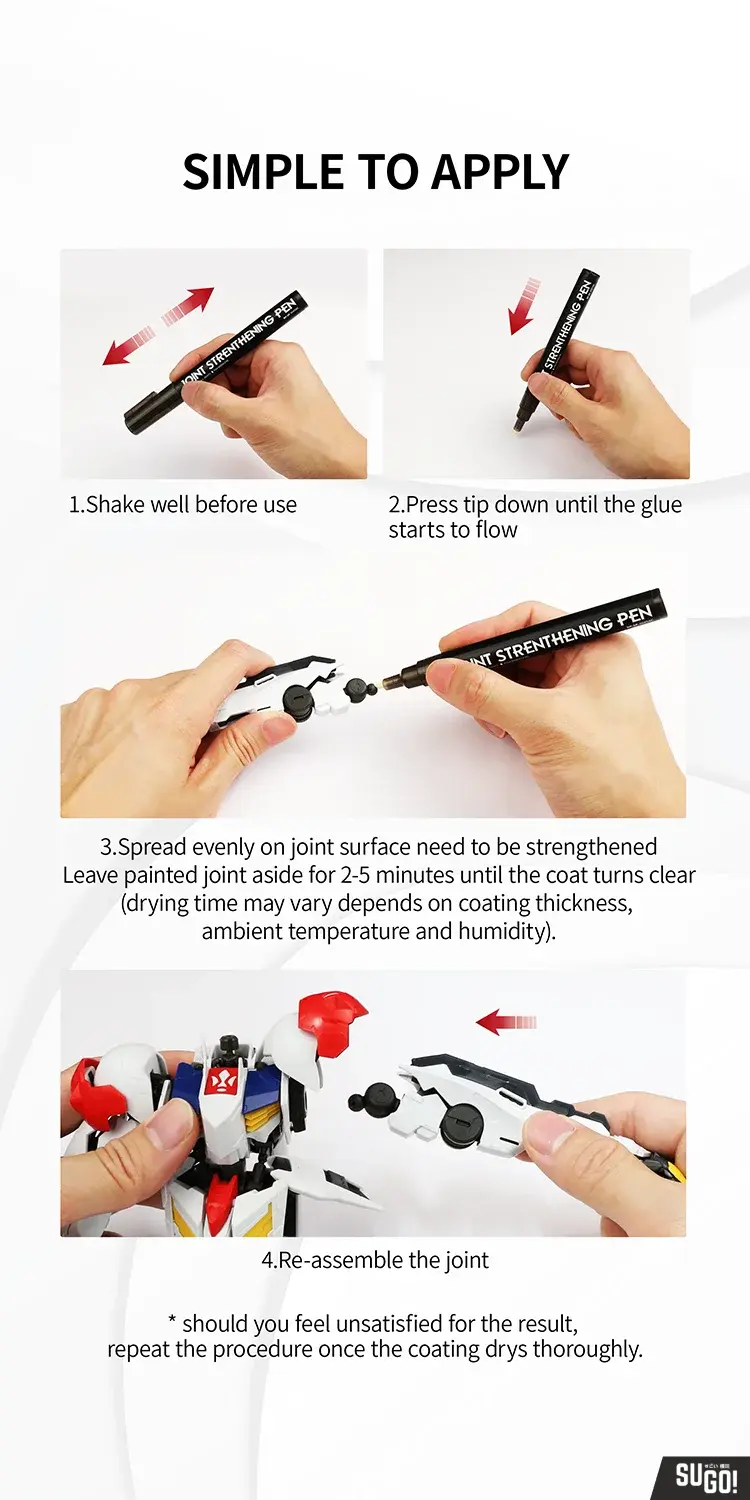 SIMPLE TO APPLY

JOINT STRENTHENING PEN

STRENTHENING PEN

1.Shake well before use

2.Press tip down until the glue starts to flow

INT STRENTHENING PEN

3.Spread evenly on joint surface need to be strengthened
Leave painted joint aside for 2-5 minutes until the coat turns clear (drying time may vary depends on coating thickness, ambient temperature and humidity).

4.Re-assemble the joint

* should you feel unsatisfied for the result, repeat the procedure once the coating drys thoroughly.

SUGO!