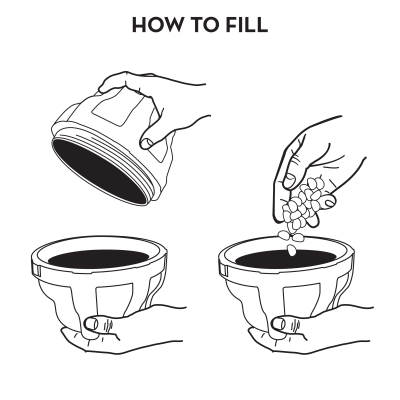 HOW TO FILL