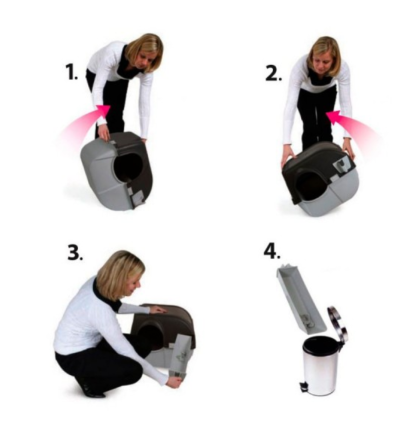 1.

2.

3.

4.