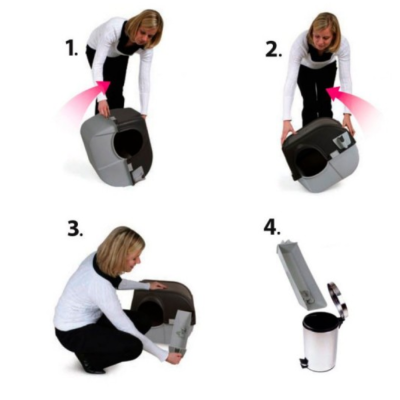 1.

2.

3.

4.