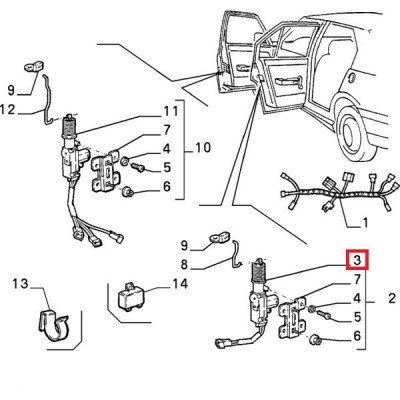 9
12
11
7
4
5
6
10
1
9
8
3
7
4
5
6
2
13
14