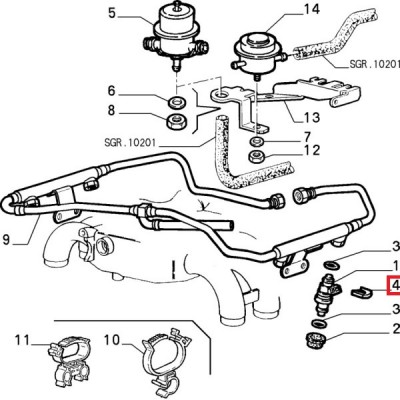 5
14
SGR.10201
6
8
13
SGR.10201
7
12
9
3
1
4
3
2
11
10