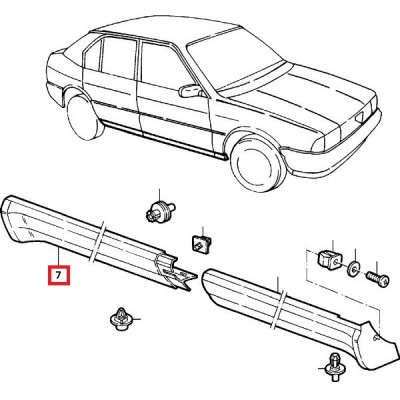 7