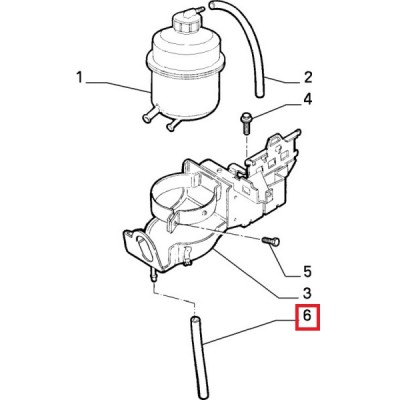 1
2
4
5
3
6