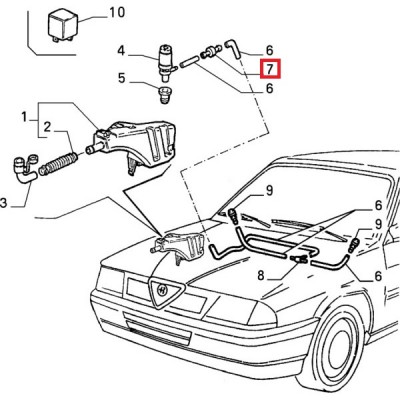 10
4
6
7
5
6
1
2
3
9
6
9
8
6