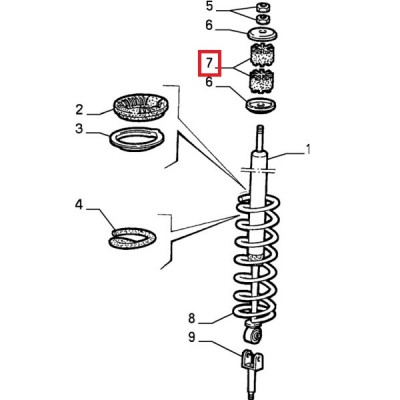 5
6
7
6
2
3
1
4
8
9