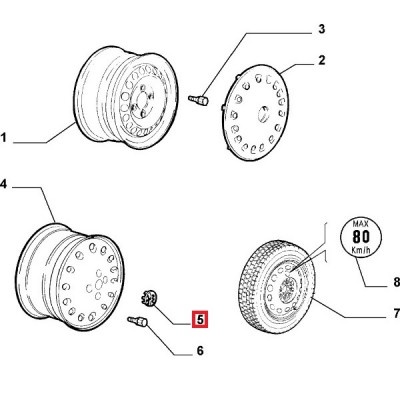 3
2
1
4
MAX
80
Km/h
8
7
5
6