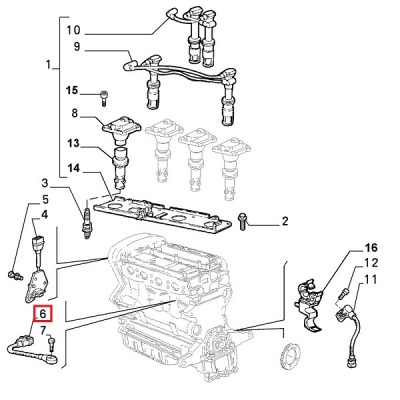 10
9
1
15
8
13
14
3
5
4
2
16
12
11
6
7