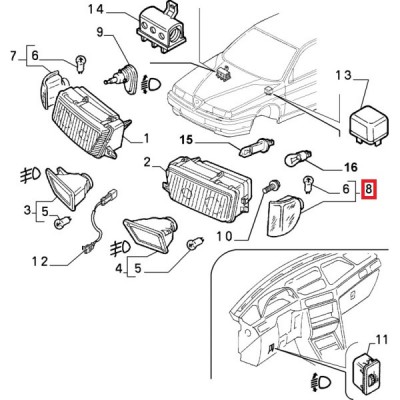 14
9
7
6
13
1
15
2
16
6
8
3
5
10
12
4
5
11