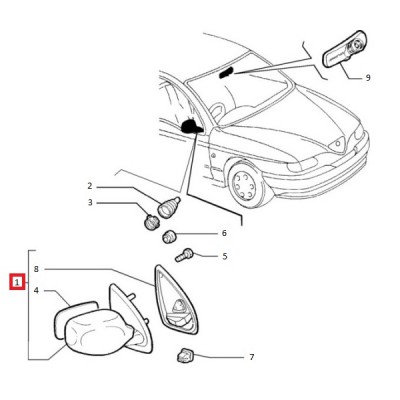 9
2
3
6
5
8
1
4
7