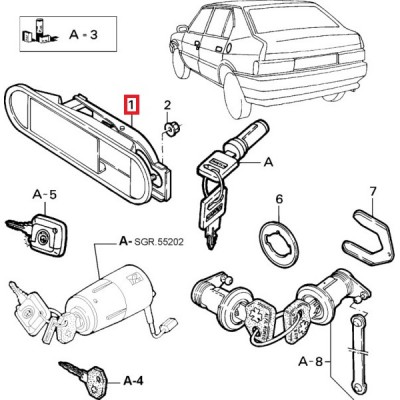 A - 3

1

2

A

A - 5

6

7

A- SGR.55202

A - 8

A-4