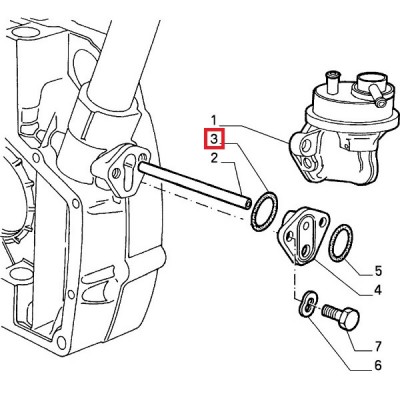 1
3
2
5
4
7
6