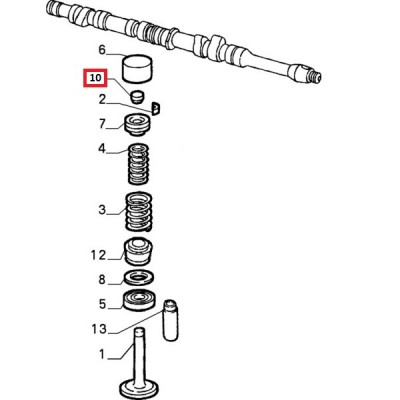 6
10
2
7
4
3
12
8
5
13
1