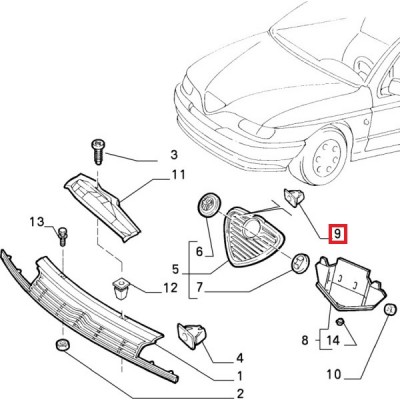 3
11
13
9
6
5
7
12
8
14
4
1
10
2