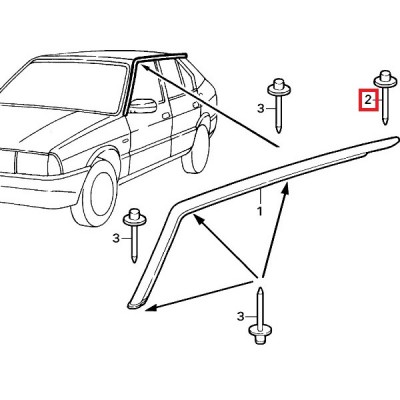 3
2
1
3
3