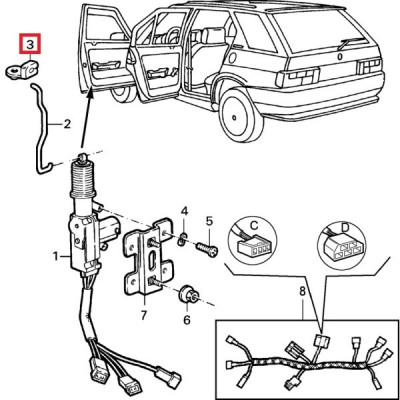 3
2
1
4
5
C
D
7
6
8