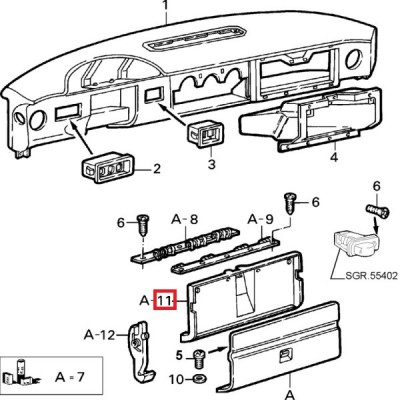 1
2
3
4
6
6
A-8
A-9
6
SGR.55402
A 11
A-12
5
10
A = 7
A