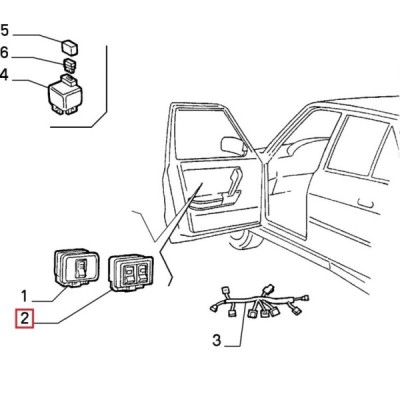 5
6
4
1
2
3