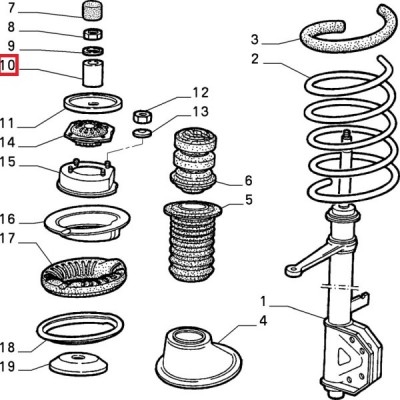 7
8
9
10
11
14
15
16
17
18
19
12
13
6
5
4
3
2
1