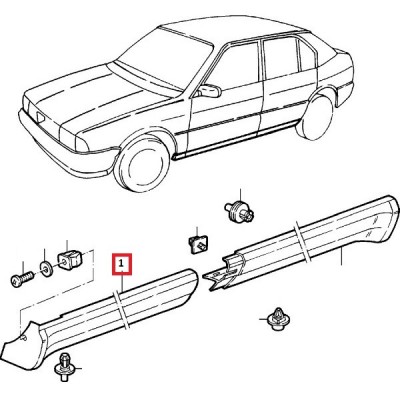 1