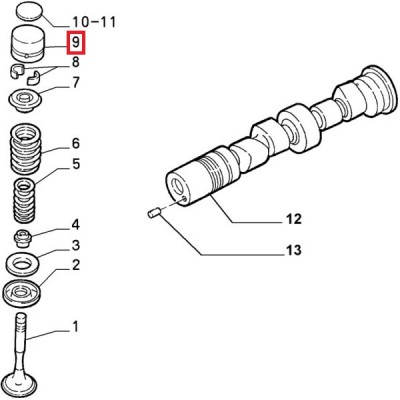 10-11
9
8
7
6
5
4
3
2
1
12
13