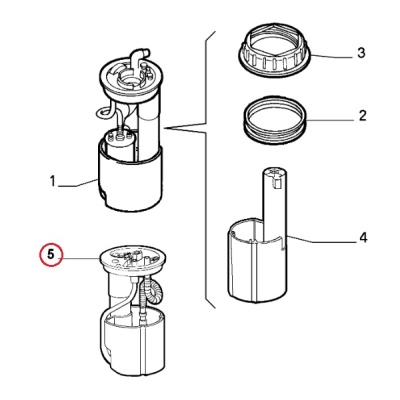 3
2
1
4
5