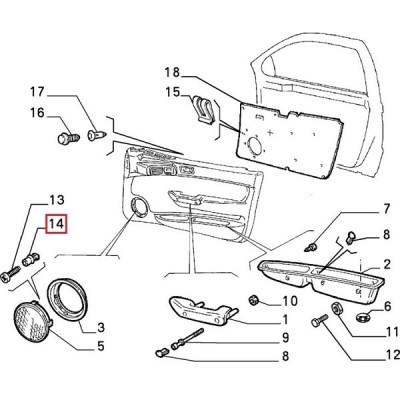 18
15
17
16
13
14
7
8
2
10
6
1
11
3
9
5
8
12