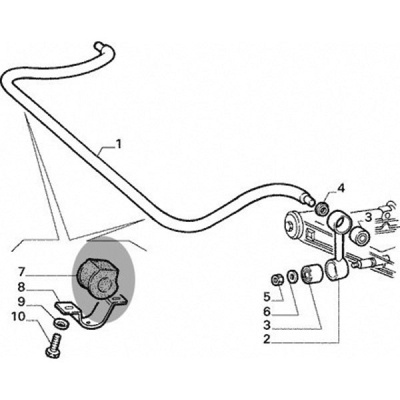 1
4
3
7
8
9
10
5
6
3
2