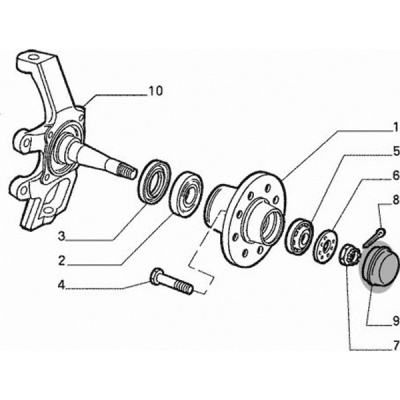 10
1
5
6
8
3
2
4
9
7