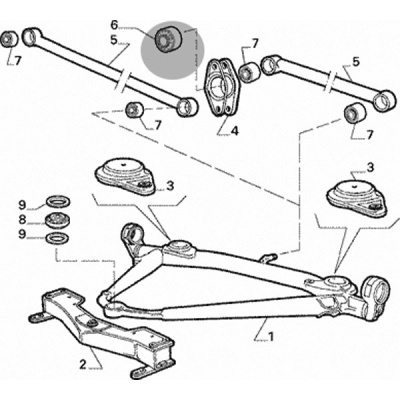 6
5
7
7
5
7
4
7
3
3
9
8
9
1
2