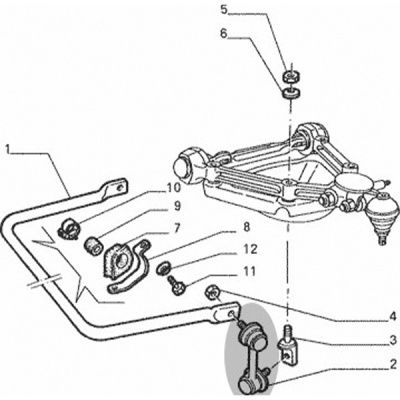 5
6
1
10
9
7
8
12
11
4
3
2