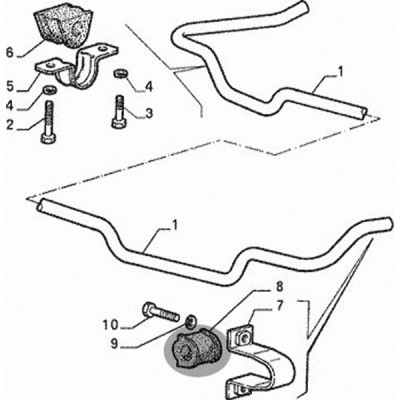 6
5
4
2
4
3
1
1
8
7
10
9