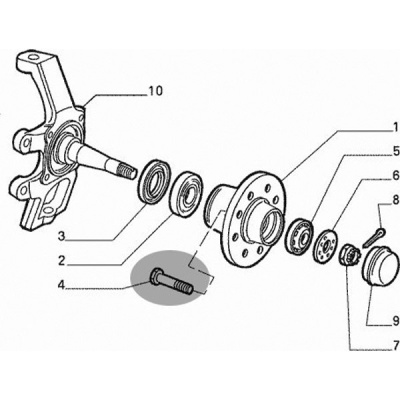 10
1
5
6
8
3
2
4
9
7