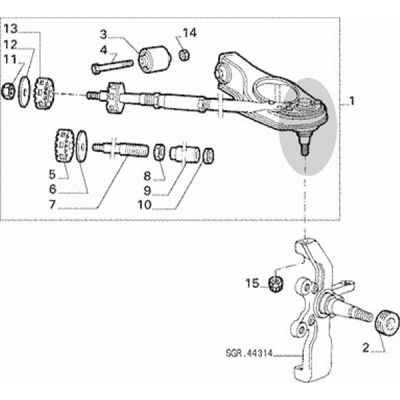 13
12
11
3
4
14
1
5
6
7
8
9
10
15
2
SGR.44314