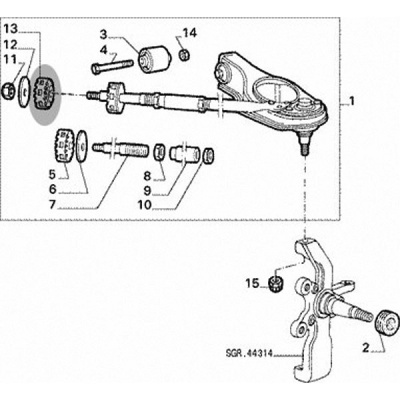 13
12
11
3
4
14
1
5
6
7
8
9
10
15
2
SGR.44314