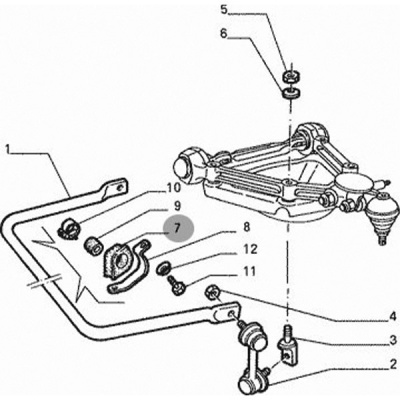 5
6
1
10
9
7
8
12
11
4
3
2