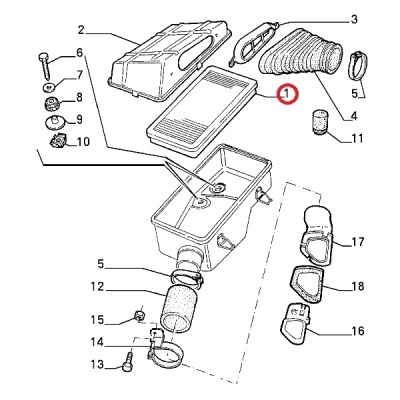 2
3
6
7
8
9
10
1
5
4
11
17
18
16
5
12
15
14
13