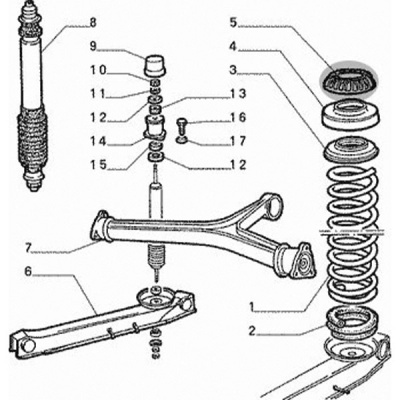 8
9
10
11
12
14
15
13
16
17
12
5
4
3
7
6
1
2