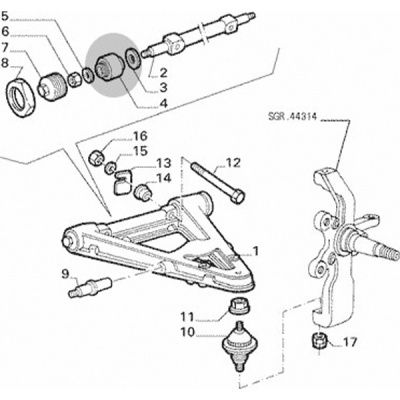 5
6
7
8
2
3
4
SGR.44314
16
15
13
14
12
1
9
11
10
17