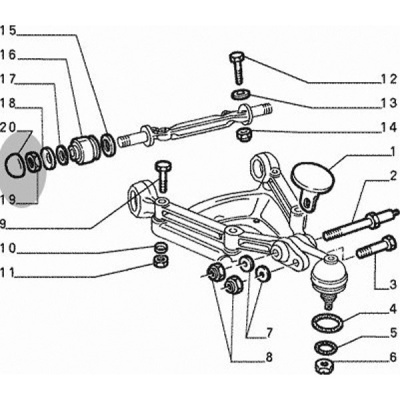 15
16
17
18
20
19
9
10
11
12
13
14
1
2
3
4
5
6
7
8