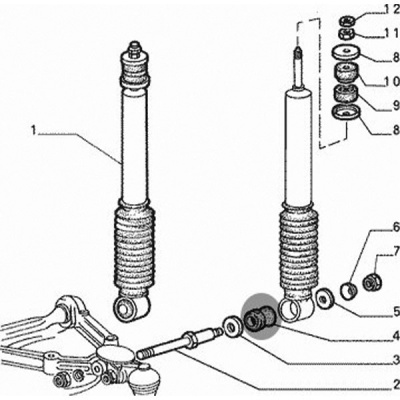 12
11
8
10
9
8
1
6
7
5
4
3
2