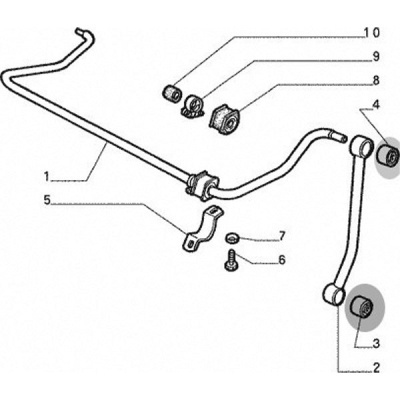 10
9
8
4
1
5
7
6
3
2