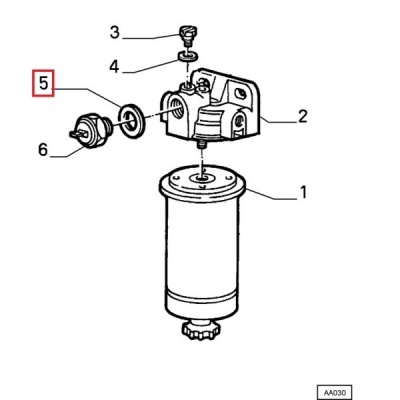 3
4
5
2
6
1
AA030