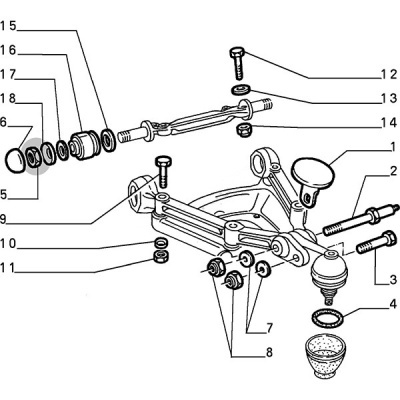 15
16
17
18
6
5
9
10
11
12
13
14
1
2
3
4
7
8