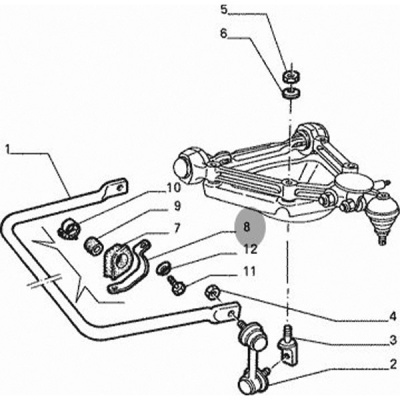 5
6
1
10
9
7
8
12
11
4
3
2