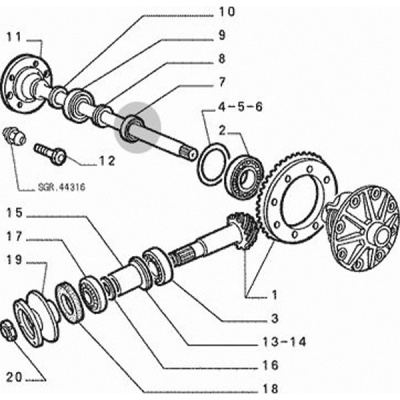 10
11
9
8
7
4-5-6
2
12
SGR.44316
15
17
19
1
3
13-14
16
20
18