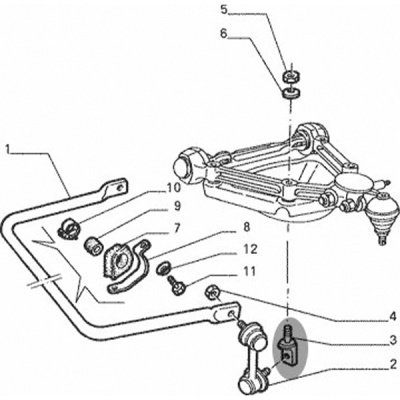 5
6
1
10
9
7
8
12
11
4
3
2