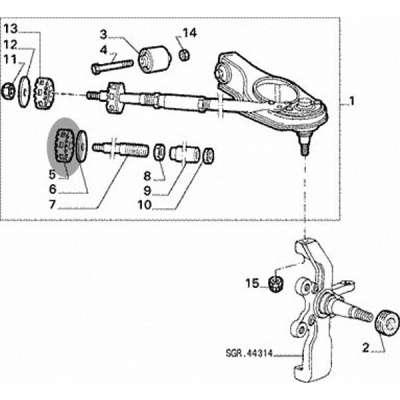 13
12
11
3
4
14
1
5
6
7
8
9
10
15
2
SGR.44314