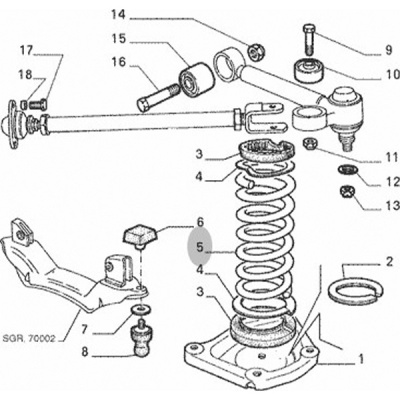 14
15
16
17
18
9
10
3
4
11
12
13
6
5
4
3
2
7
SGR. 70002
8
1